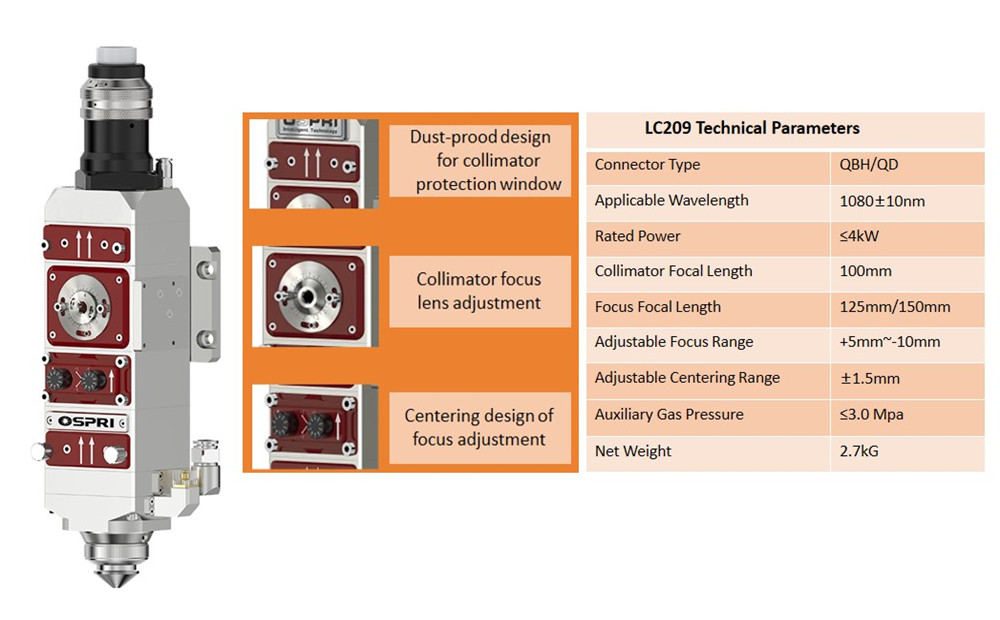 OSPRI

OSPRI
Intelligent Technology

Dust-prood design for collimator protection window

Collimator focus lens adjustment

Centering design of focus adjustment

LC209 Technical Parameters

| Connector Type | QBH/QD |
|---|---|
| Applicable Wavelength | 1080±10nm |
| Rated Power | ≤4kW |
| Collimator Focal Length | 100mm |
| Focus Focal Length | 125mm/150mm |
| Adjustable Focus Range | +5mm~-10mm |
| Adjustable Centering Range | ±1.5mm |
| Auxiliary Gas Pressure | ≤3.0 Mpa |
| Net Weight | 2.7kG |