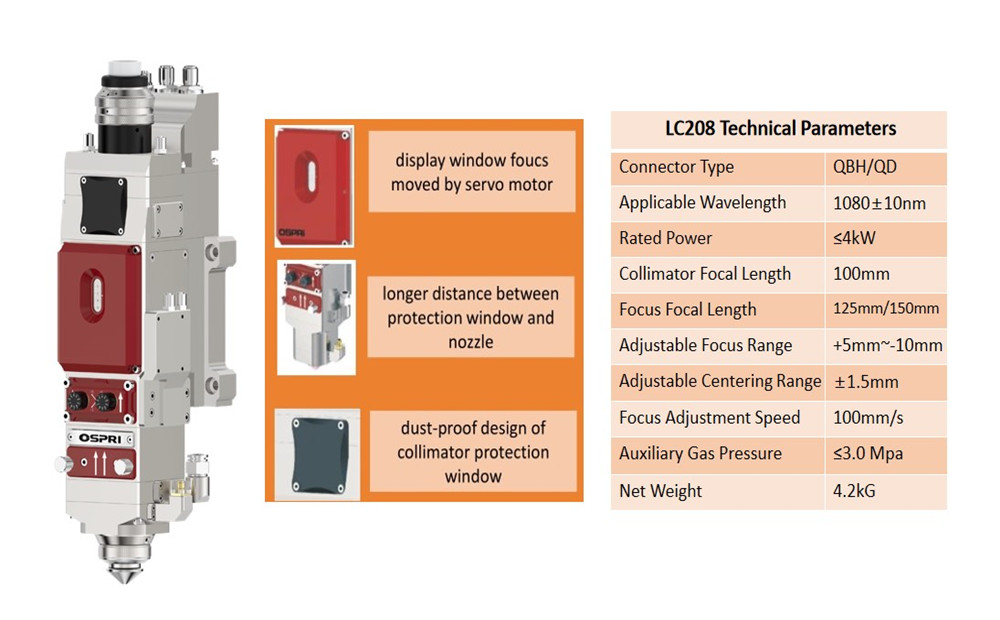 OSPRI

OSPRI

display window foucs moved by servo motor

longer distance between protection window and nozzle

dust-proof design of collimator protection window

| LC208 Technical Parameters | |
|---|---|
| Connector Type | QBH/QD |
| Applicable Wavelength | 1080±10nm |
| Rated Power | ≤4kW |
| Collimator Focal Length | 100mm |
| Focus Focal Length | 125mm/150mm |
| Adjustable Focus Range | +5mm~-10mm |
| Adjustable Centering Range | ±1.5mm |
| Focus Adjustment Speed | 100mm/s |
| Auxiliary Gas Pressure | ≤3.0 Mpa |
| Net Weight | 4.2kG |